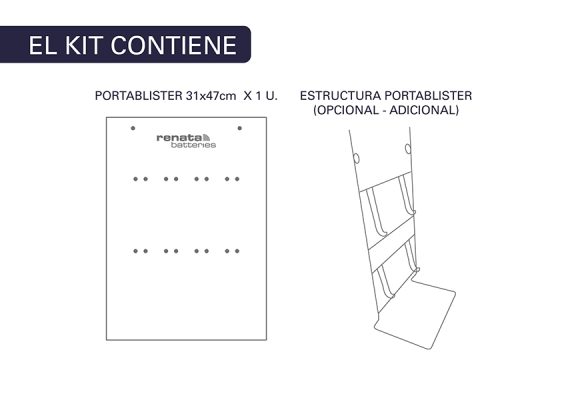 EL KIT CONTIENE

PORTABLISTER 31x47cm X 1 U.

renata
batteries

ESTRUCTURA PORTABLISTER
(OPCIONAL - ADICIONAL)